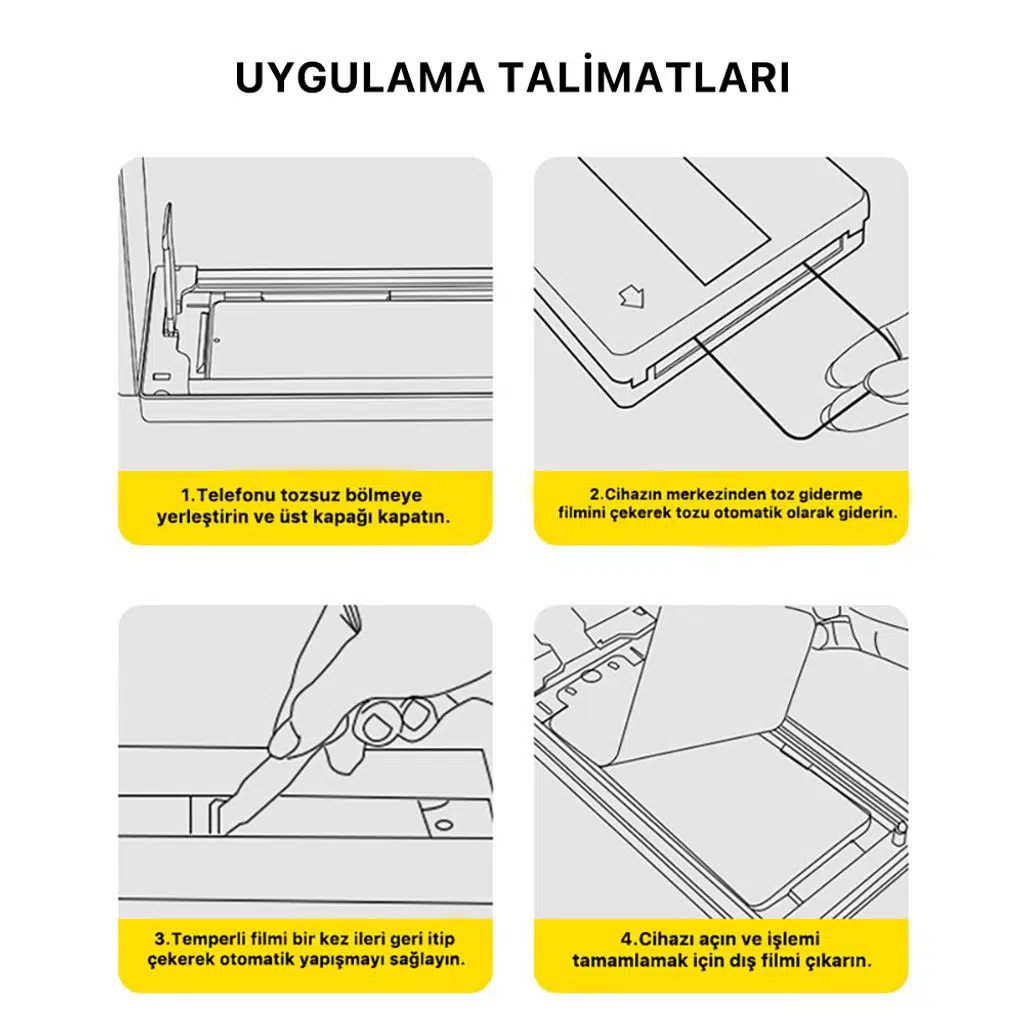 UYGULAMA TALİMATLARI

1.Telefonu tozsuz bölmeye yerleştirin ve üst kapağı kapatın.

2.Cihazın merkezinden toz giderme filmini çekerek tozu otomatik olarak giderin.

3.Temperli filmi bir kez ileri geri itip çekerek otomatik yapışmayı sağlayın.

4.Cihazı açın ve işlemi tamamlamak için dış filmi çıkarın.