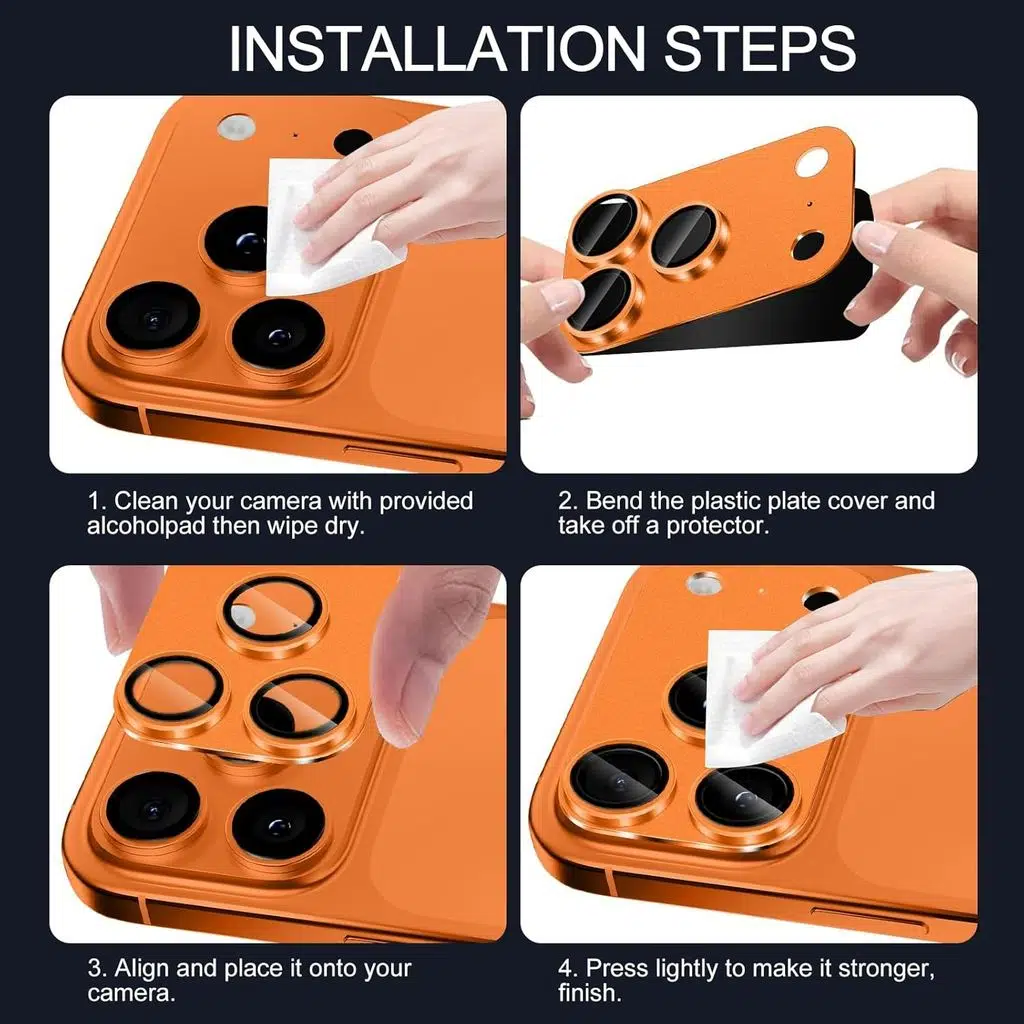 INSTALLATION STEPS

1. Clean your camera with provided alcoholpad then wipe dry.

2. Bend the plastic plate cover and take off a protector.

3. Align and place it onto your camera.

4. Press lightly to make it stronger, finish.