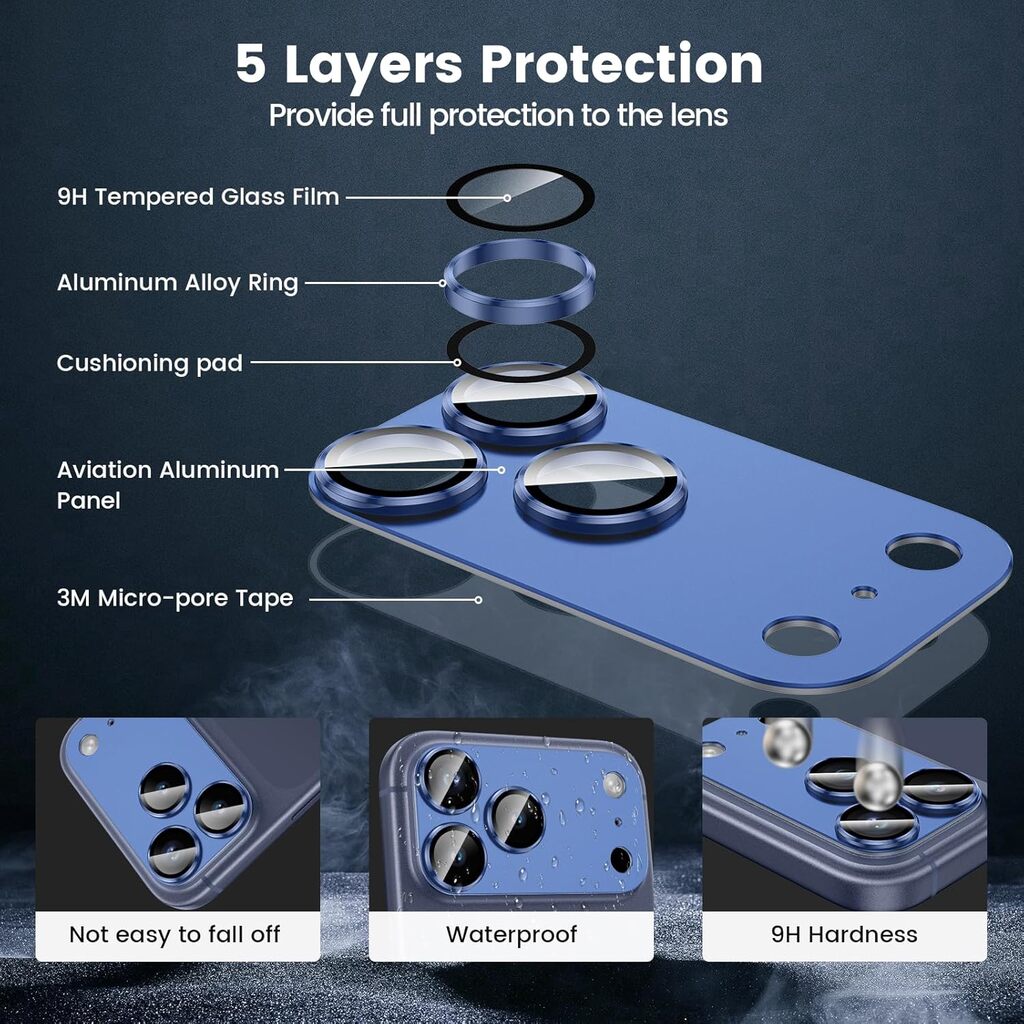 5 Layers Protection
Provide full protection to the lens

9H Tempered Glass Film

Aluminum Alloy Ring

Cushioning pad

Aviation Aluminum Panel

3M Micro-pore Tape

Not easy to fall off

Waterproof

9H Hardness