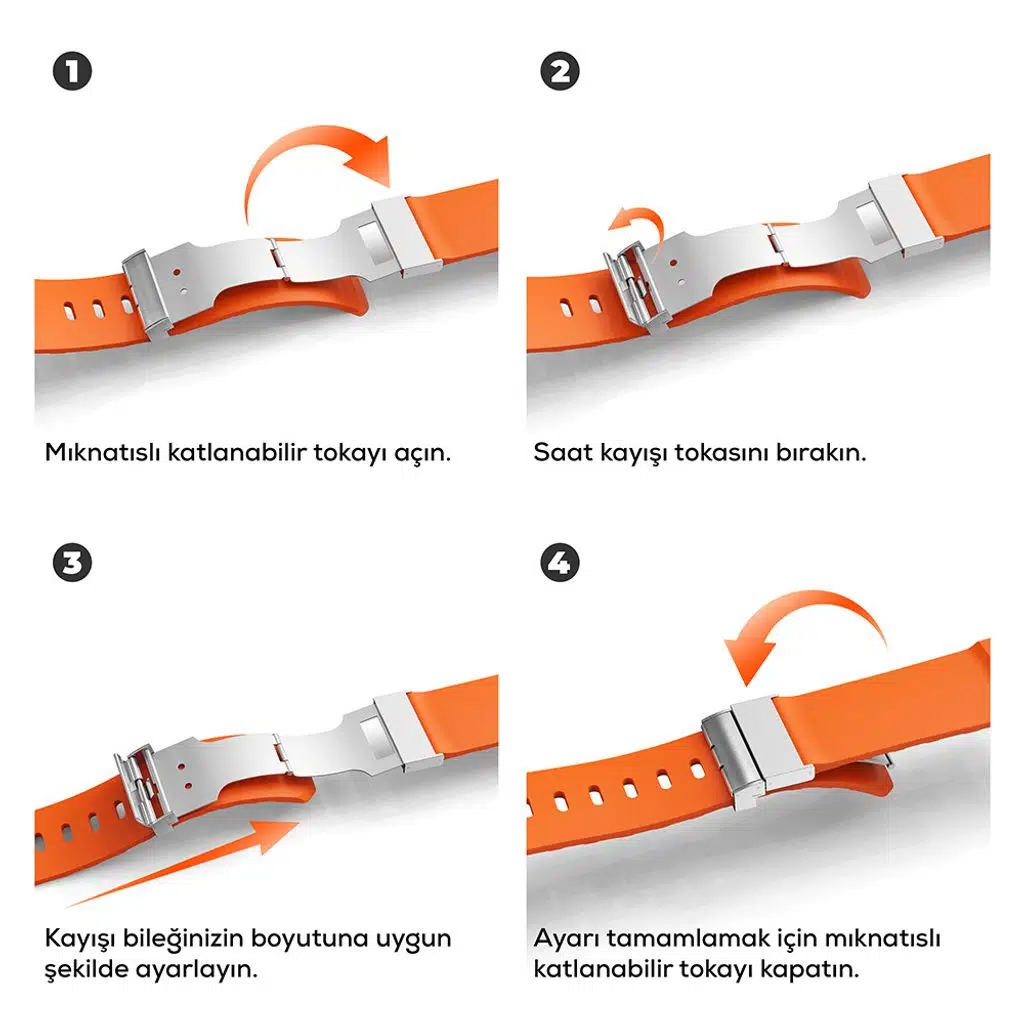 1

Mıknatıslı katlanabilir tokayı açın.

2

Saat kayışı tokasını bırakın.

3

Kayışı bileğinizin boyutuna uygun şekilde ayarlayın.

4

Ayarı tamamlamak için mıknatıslı katlanabilir tokayı kapatın.